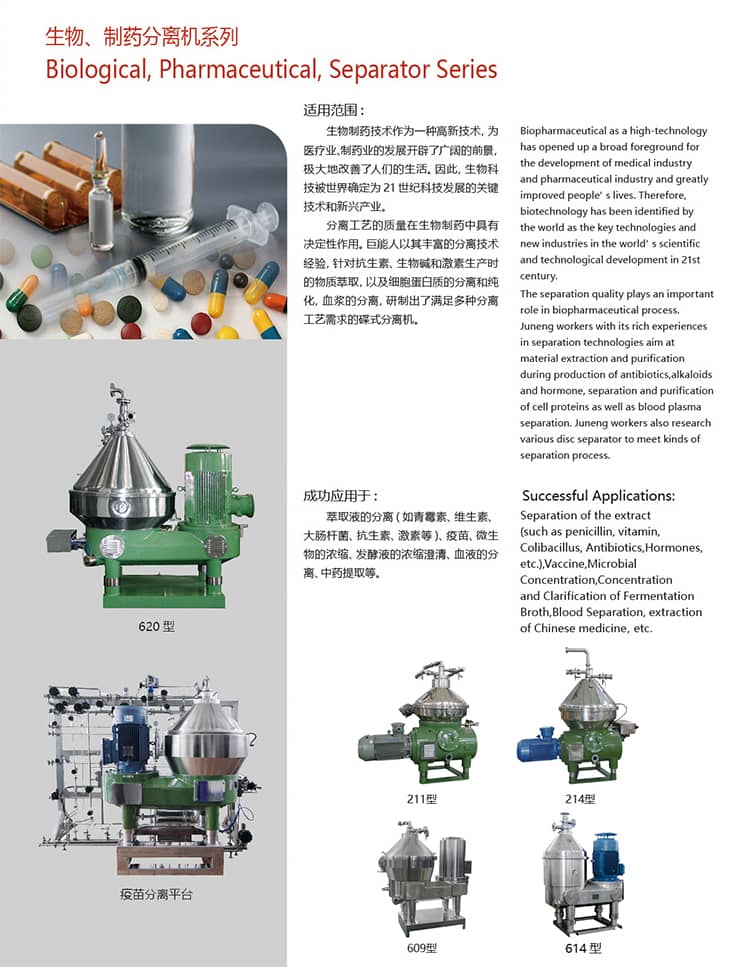 生物、制药分离机系列
Biological, Pharmaceutical, Separator Series

适用范围：

生物制药技术作为一种高新技术，为医疗业、制药业的发展开辟了广阔的前景，极大地改善了人们的生活。因此，生物科技被世界确定为 21 世纪科技发展的关键技术和新兴产业。

分离工艺的质量在生物制药中具有决定性作用。巨能人以其丰富的分离技术经验，针对抗生素、生物碱和激素生产时的物质萃取，以及细胞蛋白质的分离和纯化，血浆的分离，研制出了满足多种分离工艺需求的碟式分离机。

Biopharmaceutical as a high-technology has opened up a broad foreground for the development of medical industry and pharmaceutical industry and greatly improved people' s lives. Therefore, biotechnology has been identified by the world as the key technologies and new industries in the world' s scientific and technological development in 21st century.

The separation quality plays an important role in biopharmaceutical process. Juneng workers with its rich experiences in separation technologies aim at material extraction and purification during production of antibiotics,alkaloids and hormone, separation and purification of cell proteins as well as blood plasma separation. Juneng workers also research various disc separator to meet kinds of separation process.

成功应用于：

萃取液的分离（如青霉素、维生素、大肠杆菌、抗生素、激素等）、疫苗、微生物的浓缩、发酵液的浓缩澄清、血液的分离、中药提取等。

Successful Applications:

Separation of the extract (such as penicillin, vitamin, Colibacillus, Antibiotics,Hormones, etc.),Vaccine,Microbial Concentration,Concentration and Clarification of Fermentation Broth,Blood Separation, extraction of Chinese medicine, etc.

620 型

疫苗分离平台

211型

214型

609型

614 型